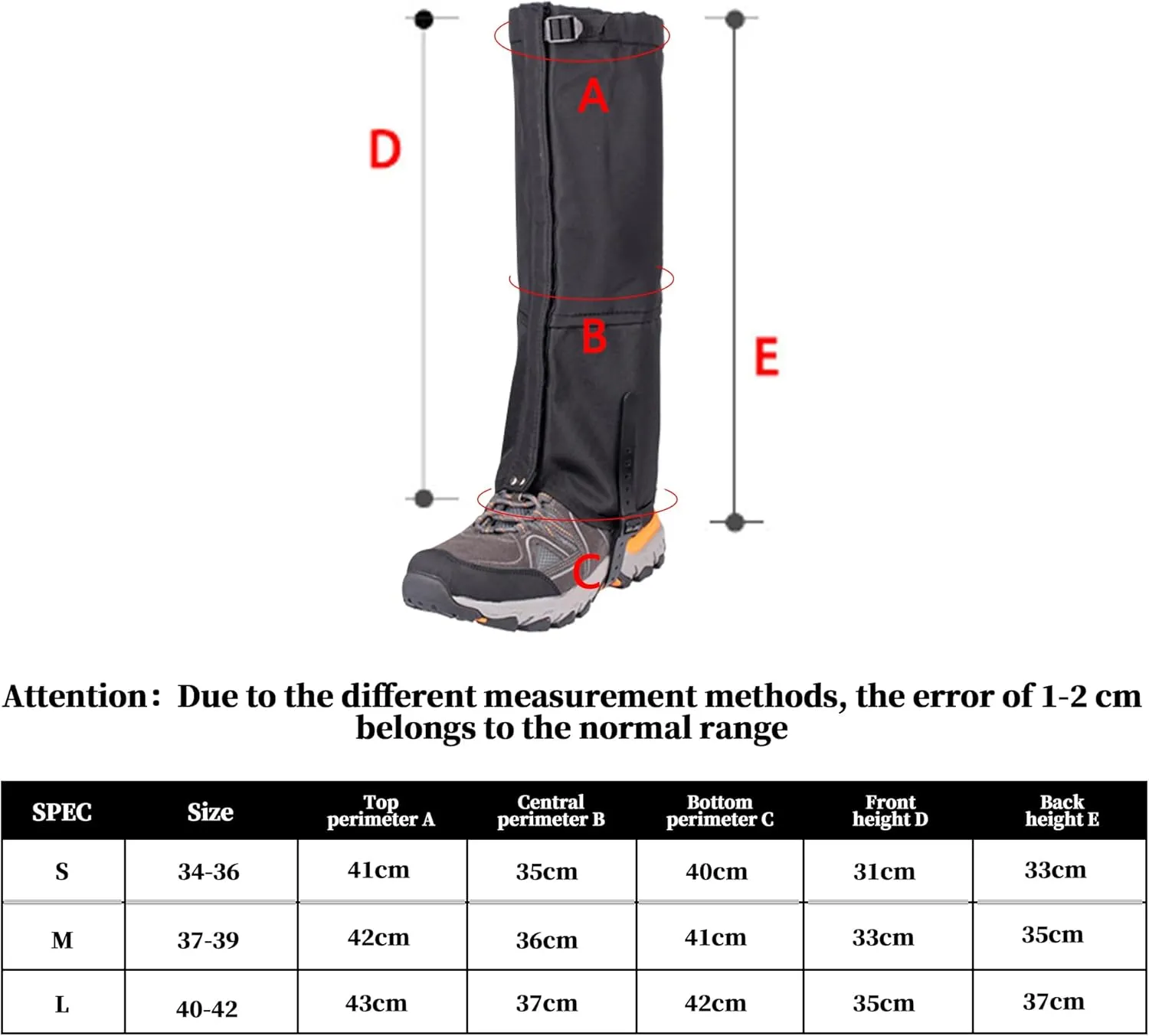 D

A

B

E

C

Attention: Due to the different measurement methods, the error of 1-2 cm belongs to the normal range

| SPEC | Size | Top perimeter A | Central perimeter B | Bottom perimeter C | Front height D | Back height E |
|---|---|---|---|---|---|---|
| S | 34-36 | 41cm | 35cm | 40cm | 31cm | 33cm |
| M | 37-39 | 42cm | 36cm | 41cm | 33cm | 35cm |
| L | 40-42 | 43cm | 37cm | 42cm | 35cm | 37cm |